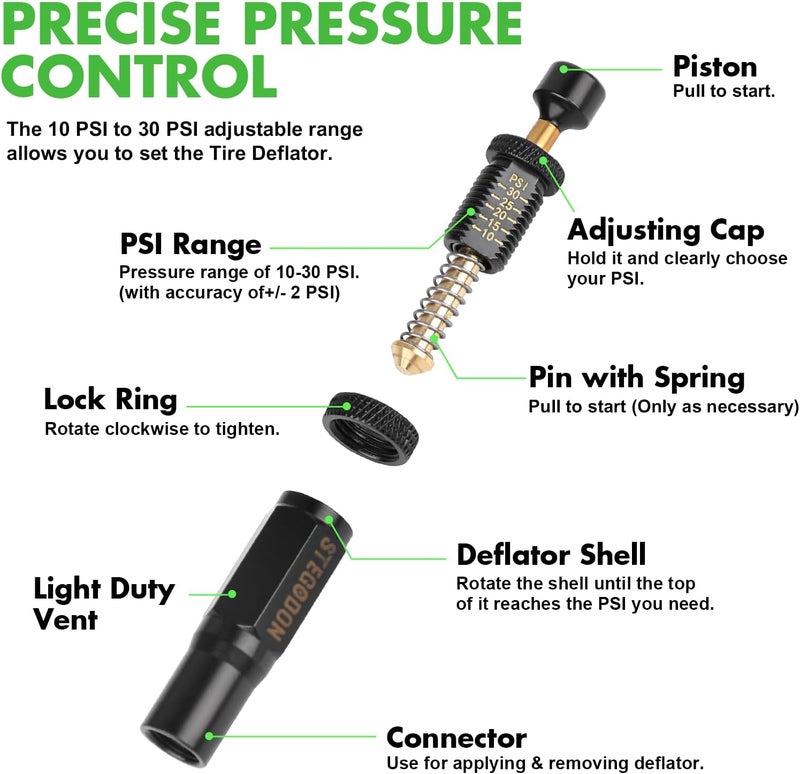 PRECISE PRESSURE CONTROL

The 10 PSI to 30 PSI adjustable range allows you to set the Tire Deflator.

Piston
Pull to start.

PSI
30
25
20
15
10

Adjusting Cap
Hold it and clearly choose your PSI.

PSI Range
Pressure range of 10-30 PSI. (with accuracy of+/- 2 PSI)

Pin with Spring
Pull to start (Only as necessary)

Lock Ring
Rotate clockwise to tighten.

STEGODON

Deflator Shell
Rotate the shell until the top of it reaches the PSI you need.

Light Duty Vent

Connector
Use for applying & removing deflator.